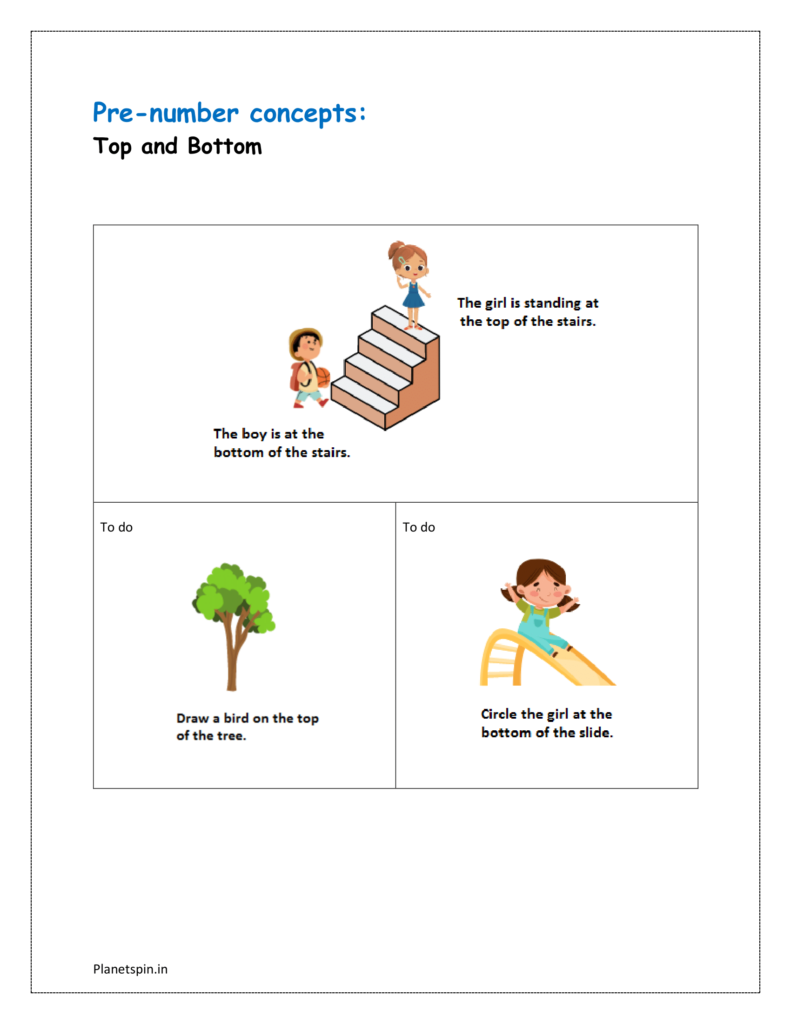 Pre-number concepts:
Top and Bottom

The girl is standing at the top of the stairs.

The boy is at the bottom of the stairs.

To do

Draw a bird on the top of the tree.

To do

Circle the girl at the bottom of the slide.

Planetspin.in